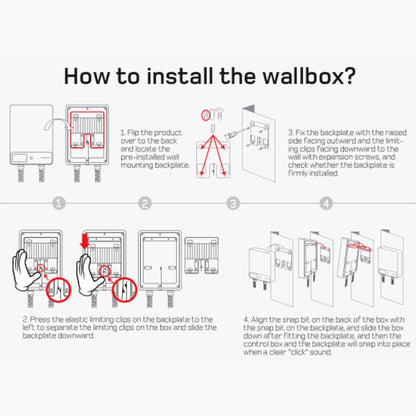 How to install the wallbox?

1. Flip the product over to the back and locate the pre-installed wall mounting backplate.

3. Fix the backplate with the raised side facing outward and the limiting clips facing downward to the wall with expansion screws, and check whether the backplate is firmly installed.

1

2

3

4

2. Press the elastic limiting clips on the backplate to the left to separate the limiting clips on the box and slide the backplate downward.

4. Align the snap bit on the back of the box with the snap bit on the backplate, and slide the box down after fitting the backplate, and then the control box and the backplate will snap into place when a clear "click" sound.