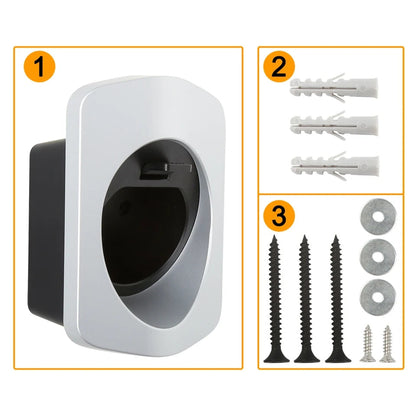 1

2

3